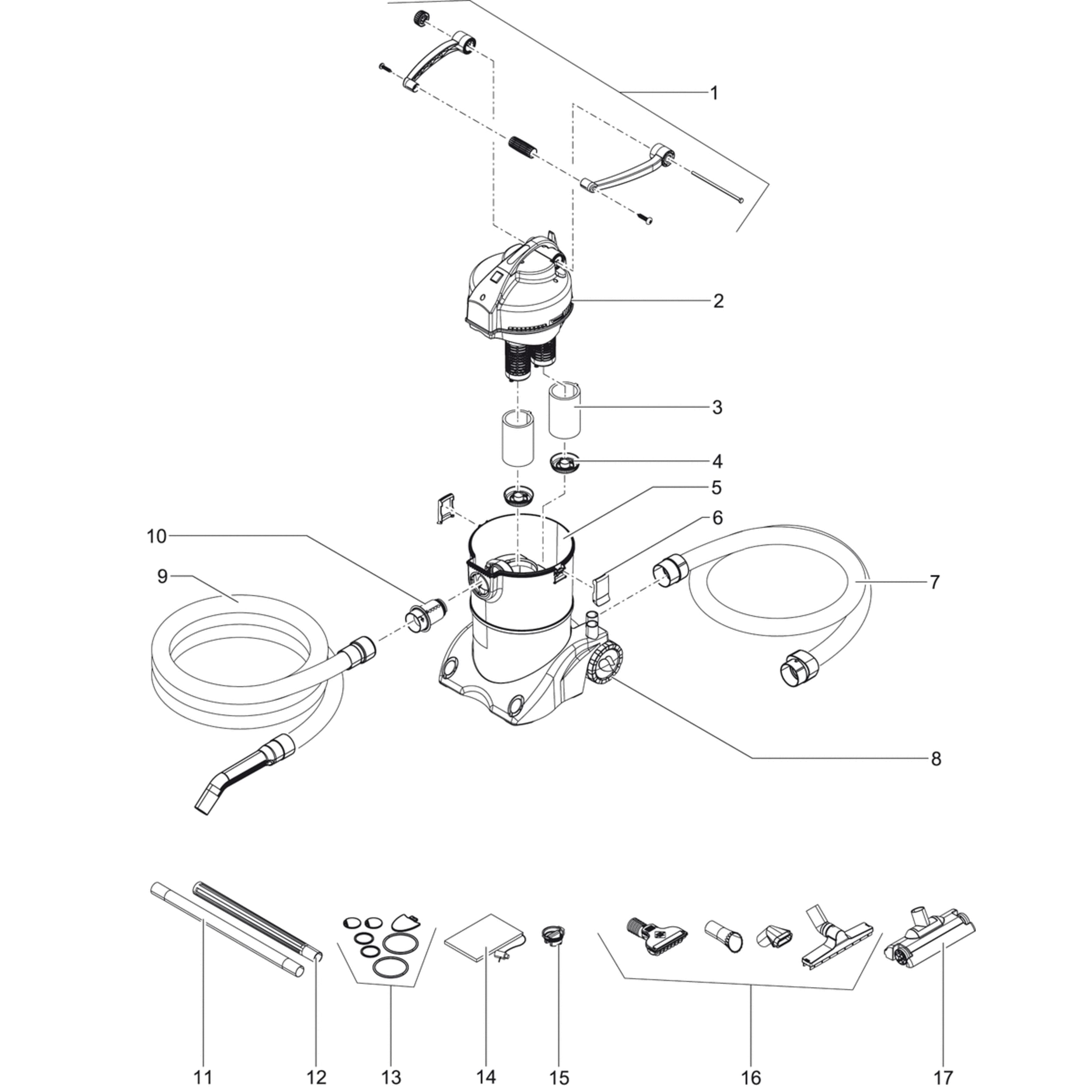 1
2
3
4
5
6
10
9
7
8
11
12
13
14
15
16
17